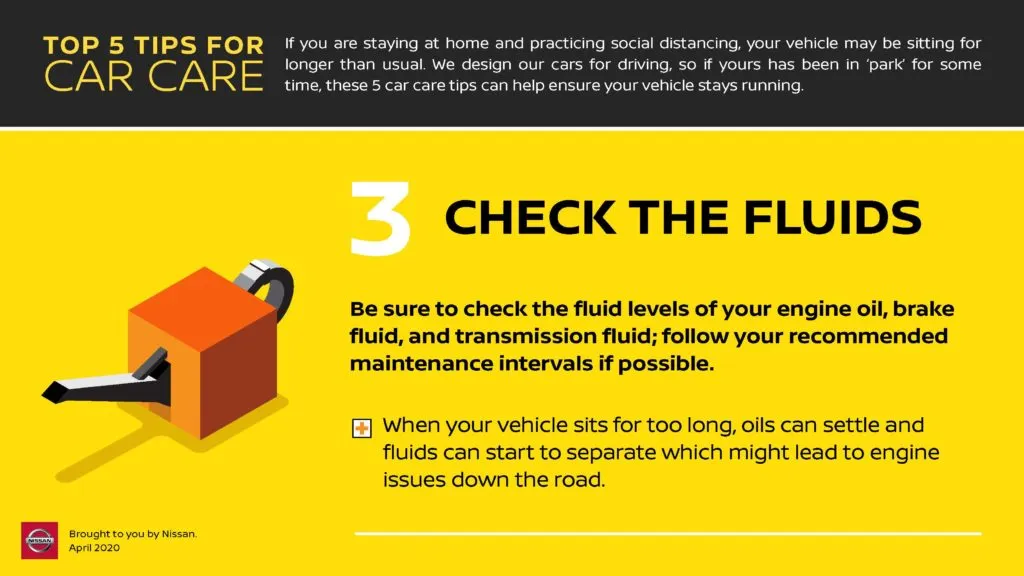 TOP 5 TIPS FOR
CAR CARE

If you are staying at home and practicing social distancing, your vehicle may be sitting for longer than usual. We design our cars for driving, so if yours has been in 'park' for some time, these 5 car care tips can help ensure your vehicle stays running.

3 CHECK THE FLUIDS

Be sure to check the fluid levels of your engine oil, brake fluid, and transmission fluid; follow your recommended maintenance intervals if possible.

When your vehicle sits for too long, oils can settle and fluids can start to separate which might lead to engine issues down the road.

NISSAN

Brought to you by Nissan.
April 2020